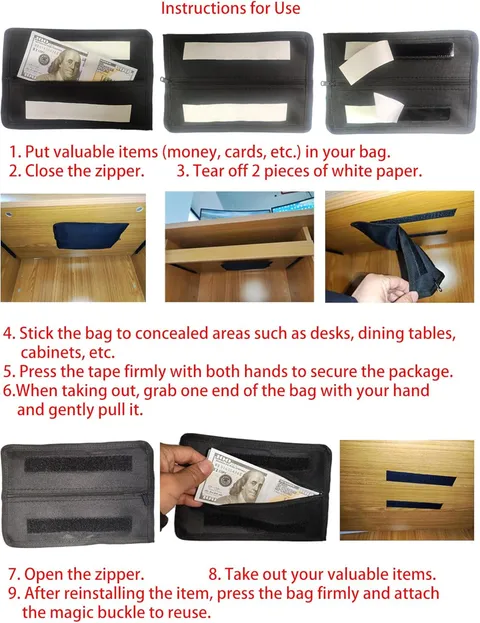 Instructions for Use

1. Put valuable items (money, cards, etc.) in your bag.
2. Close the zipper. 3. Tear off 2 pieces of white paper.

4. Stick the bag to concealed areas such as desks, dining tables, cabinets, etc.
5. Press the tape firmly with both hands to secure the package.
6.When taking out, grab one end of the bag with your hand and gently pull it.

7. Open the zipper. 8. Take out your valuable items.
9. After reinstalling the item, press the bag firmly and attach the magic buckle to reuse.