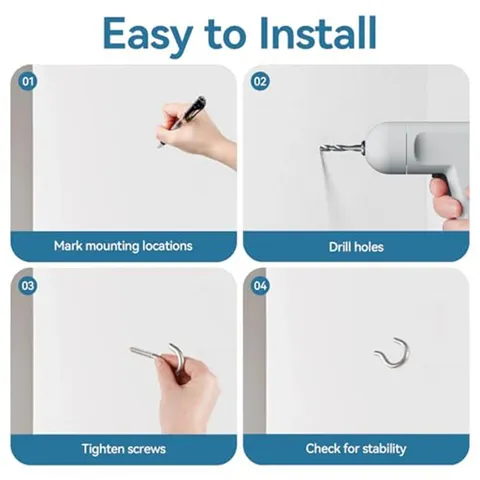 Easy to Install

01

Mark mounting locations

02

Drill holes

03

Tighten screws

04

Check for stability